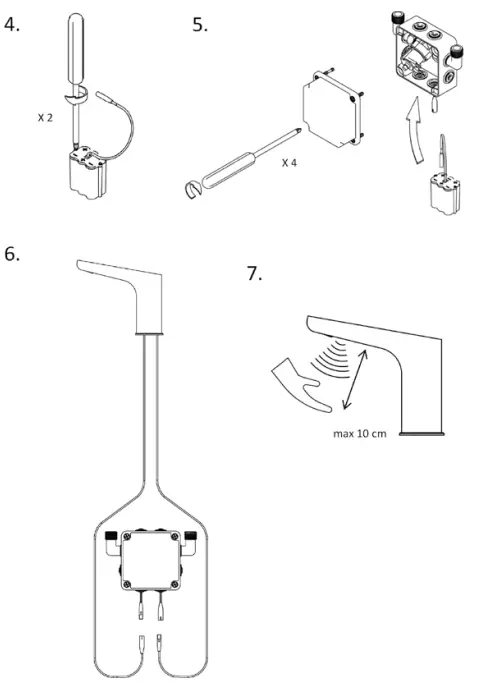 4.

X 2

5.

X 4

6.

7.

max 10 cm