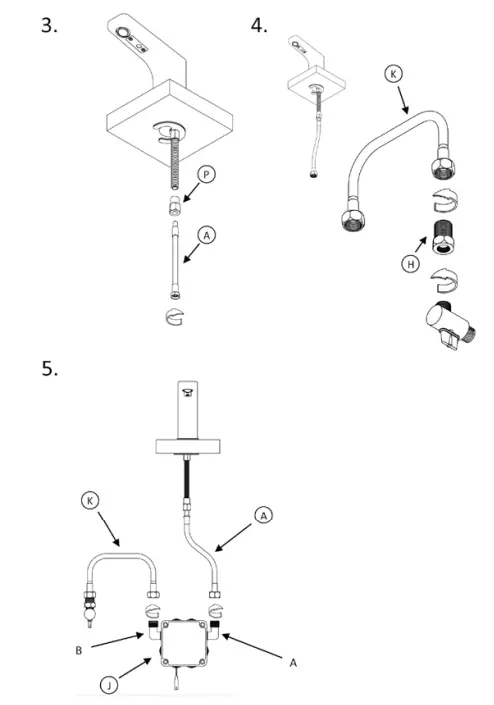 3.

P

A

4.

K

H

5.

K

A

B

A

J