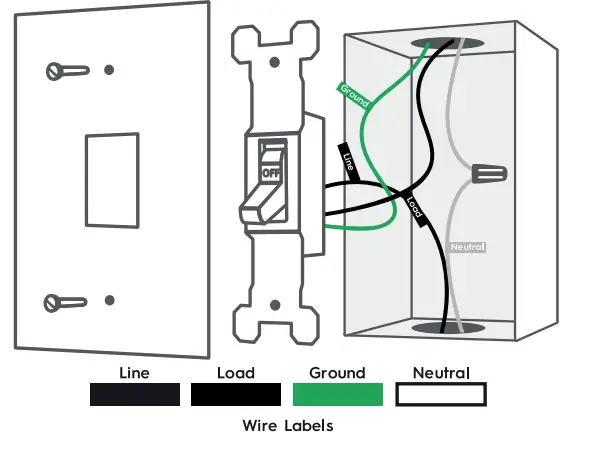 OFF

Ground

Line

Load

Neutral

Line Load Ground Neutral

Wire Labels