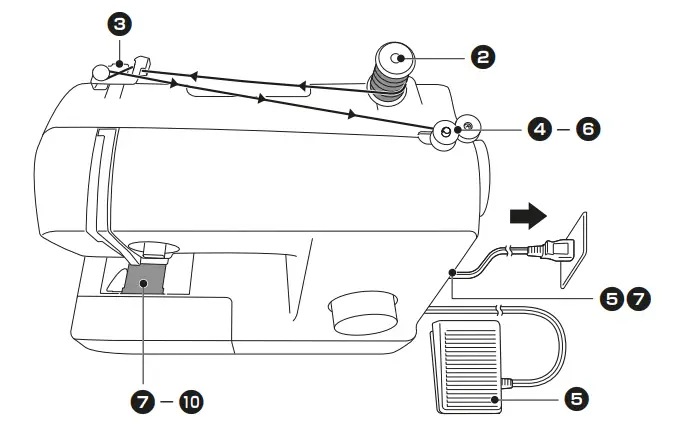 3
2
4 – 6
5 7
7 – 10
5