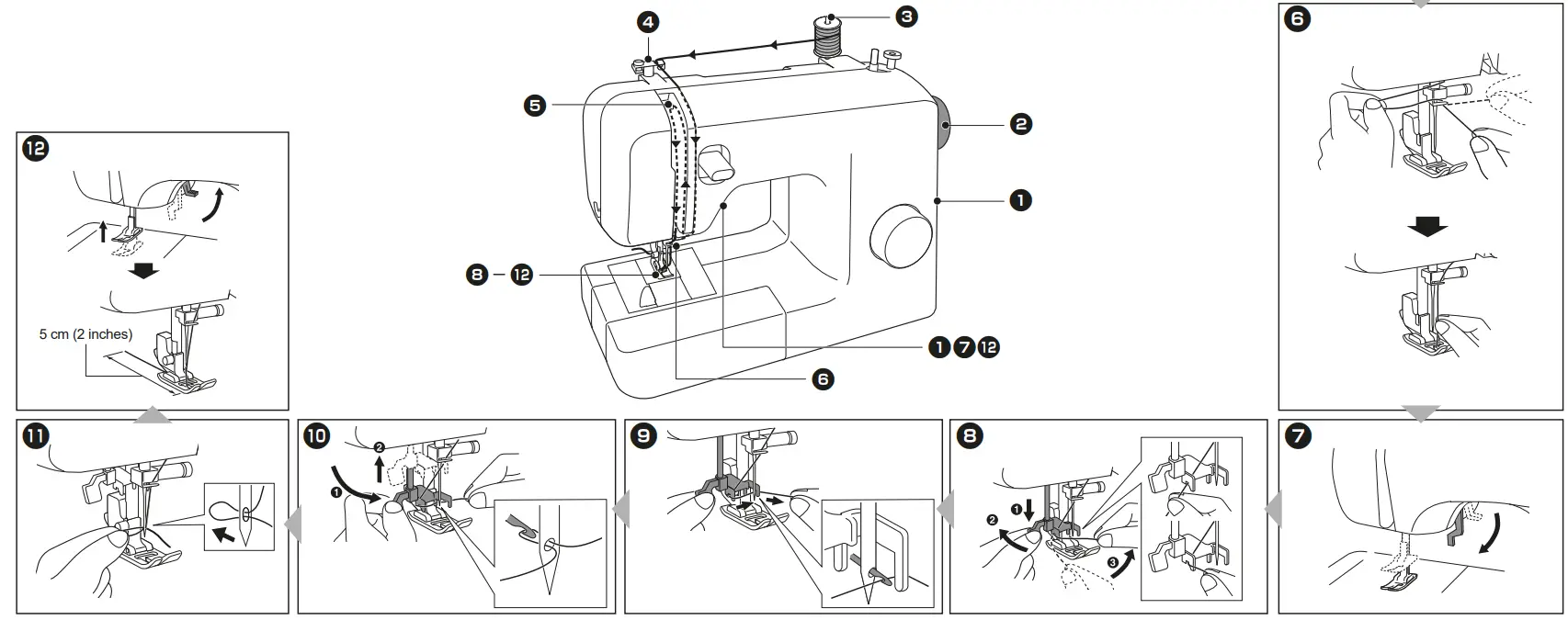 4
3
5
2
1
8 – 12
1 7 12
6

12
5 cm (2 inches)

6

11

10
2
1

9

8
1
2
3

7