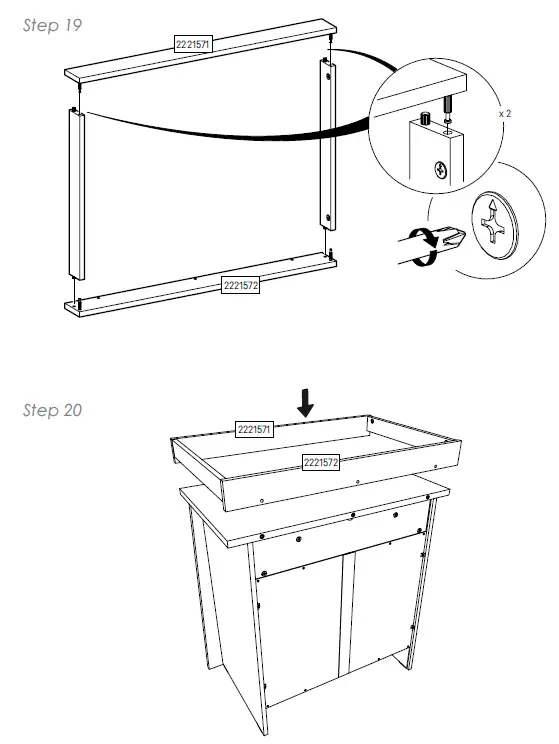 Step 19

2221571

x 2

2221572

Step 20

2221571

2221572