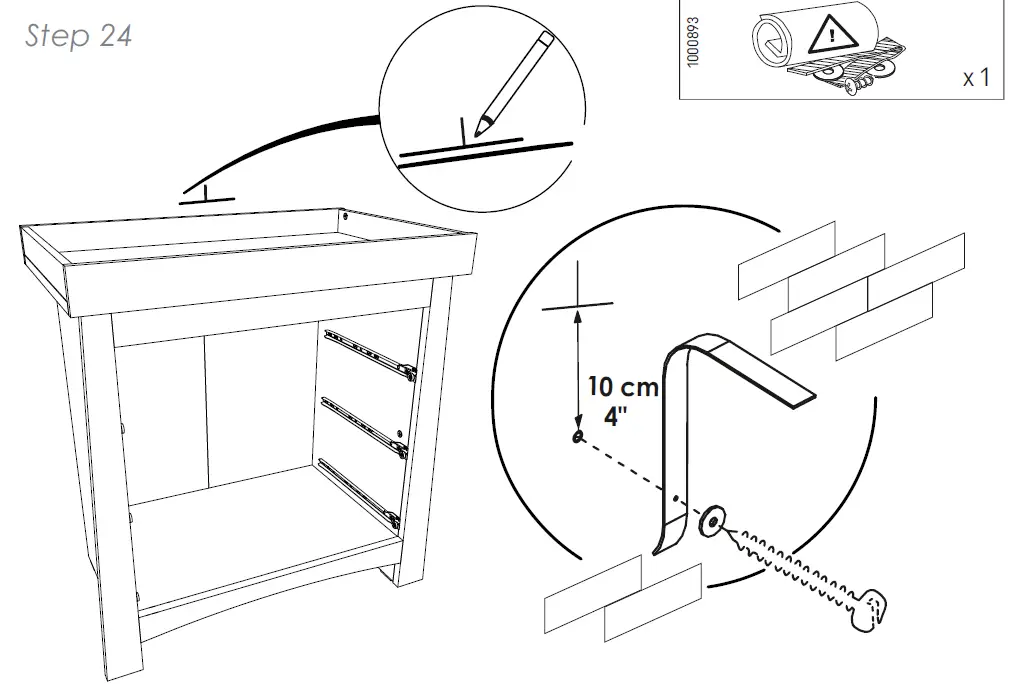 Step 24

1000893

x 1

10 cm
4"