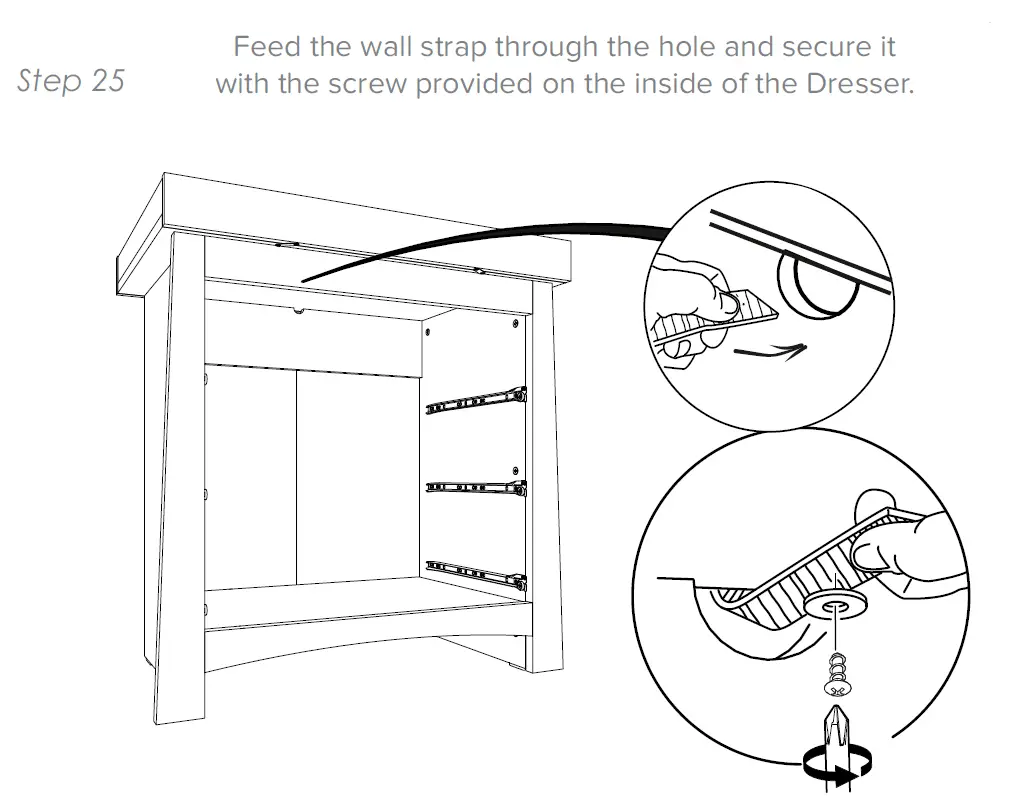 Step 25

Feed the wall strap through the hole and secure it with the screw provided on the inside of the Dresser.