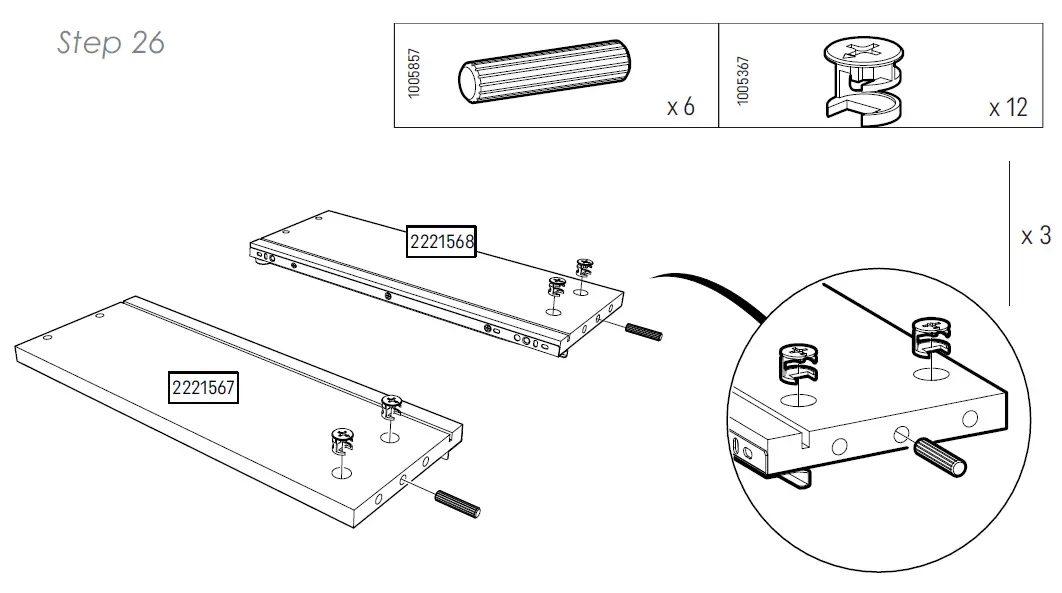 Step 26

1005857

x 6

1005367

x 12

x 3

2221568

2221567