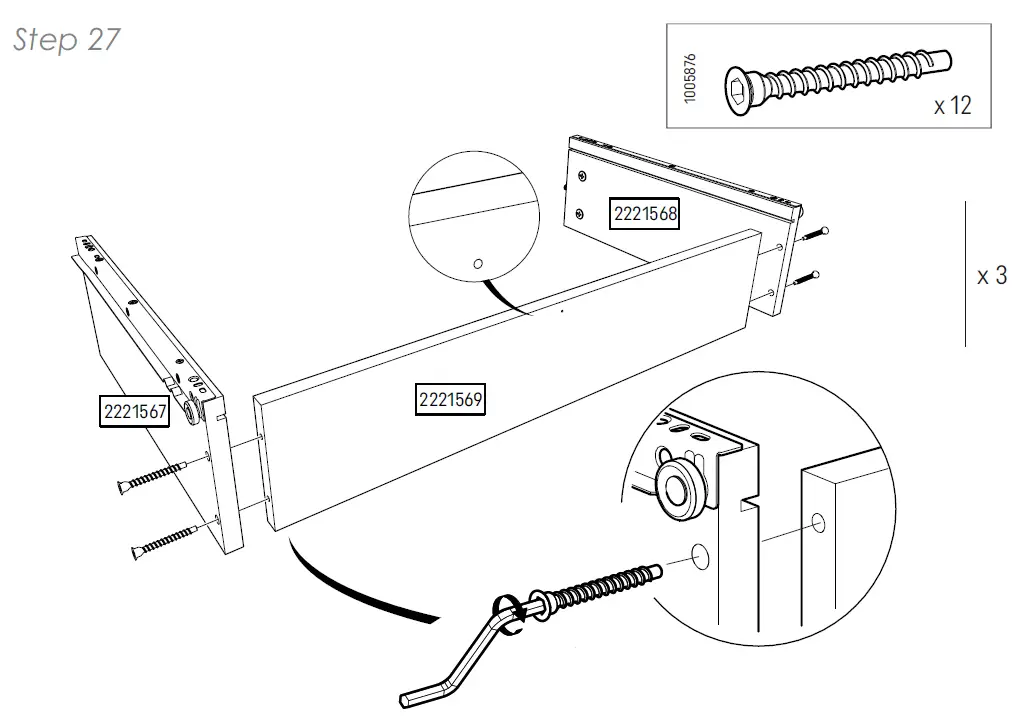 Step 27

1005876

x 12

2221568

x 3

2221567

2221569