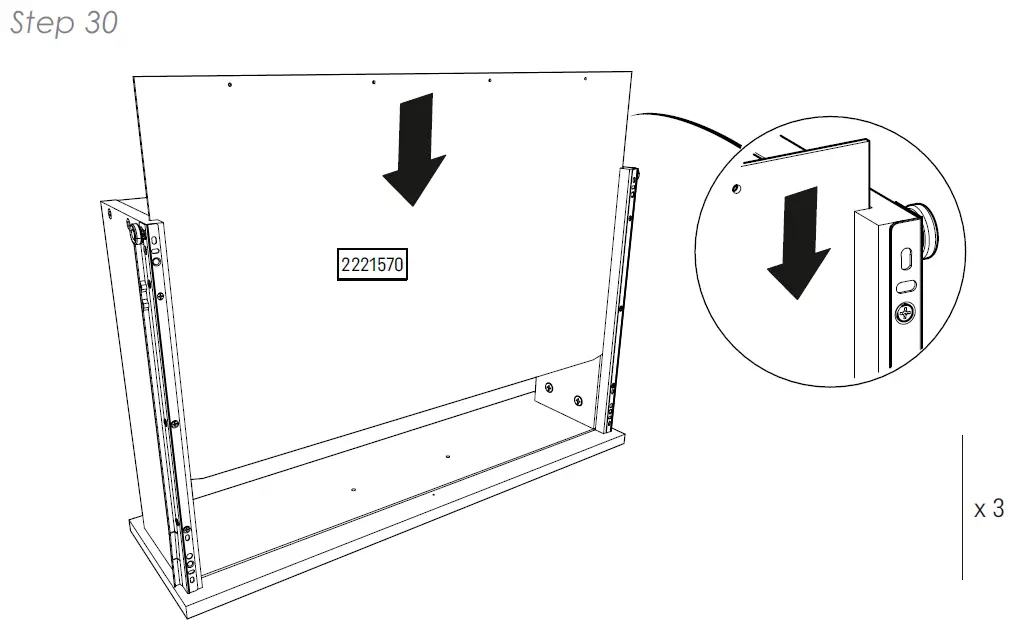 Step 30

2221570

x 3