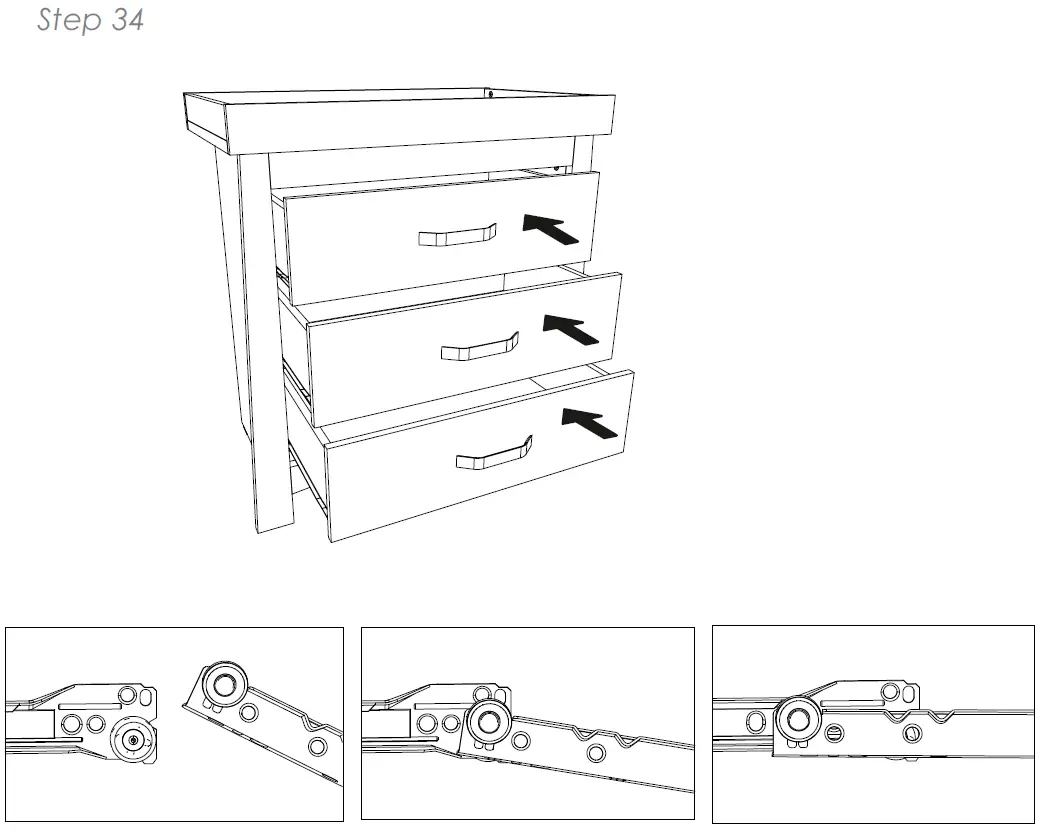 Step 34