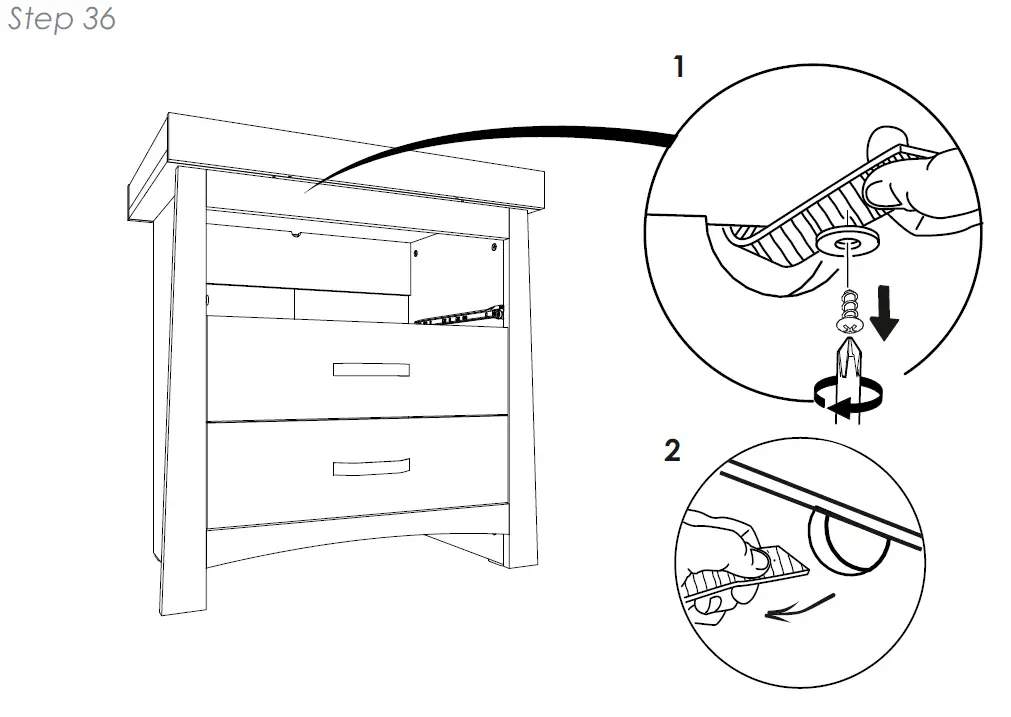 Step 36

1

2