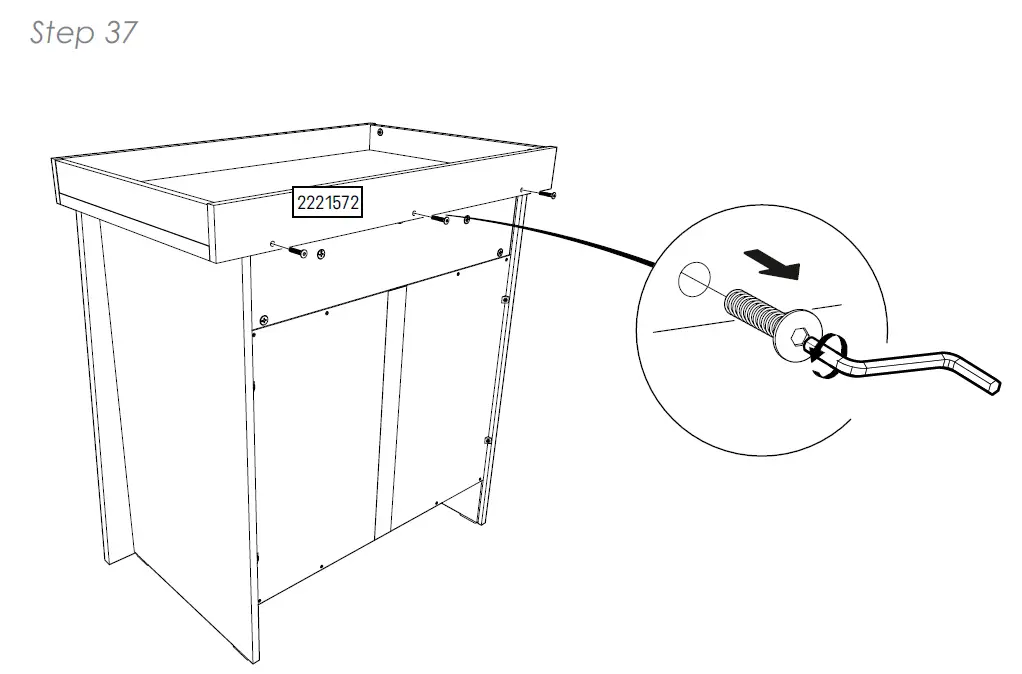 Step 37

2221572