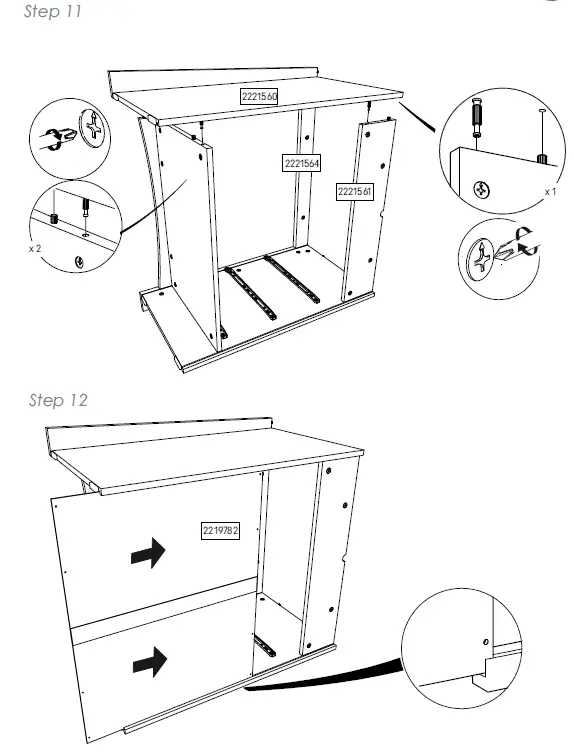 Step 11

2221560

2221564

2221561

x 2

x 1

Step 12

2219782