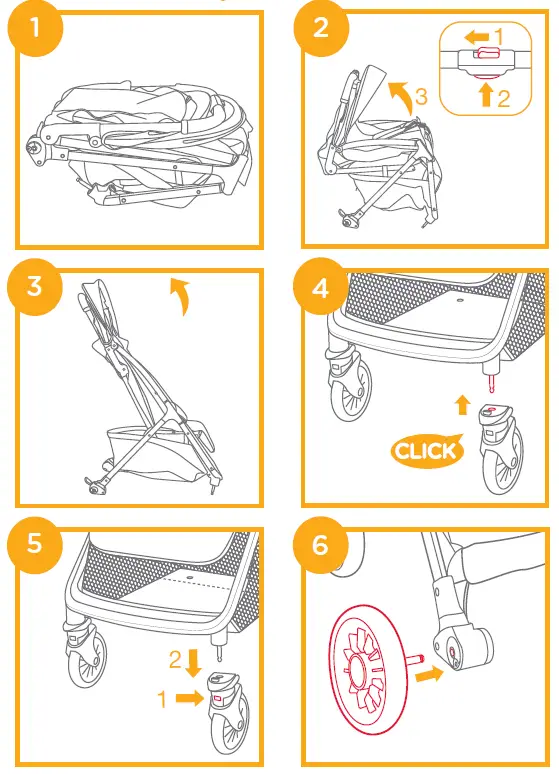 1

2

1
2
3

3

4

CLICK

5

2
1

6