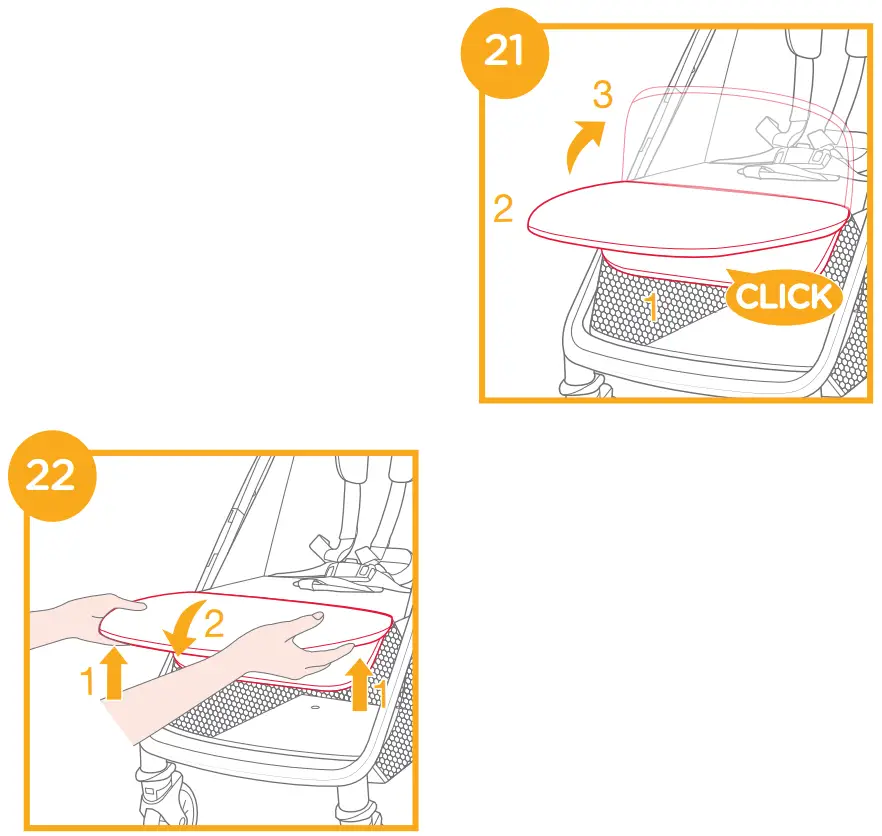 21

3

2

1

CLICK

22

2

1

1