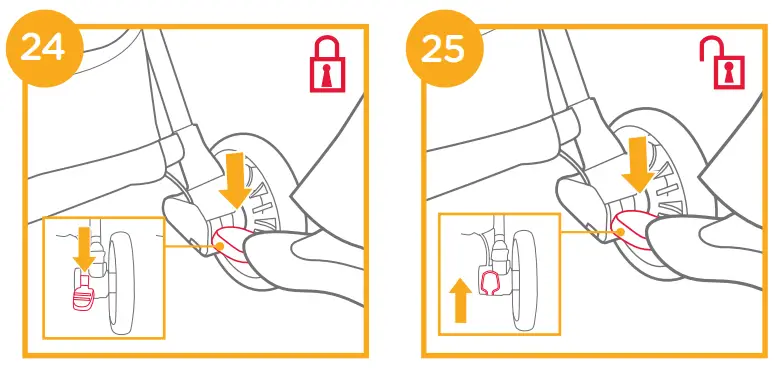 24

25