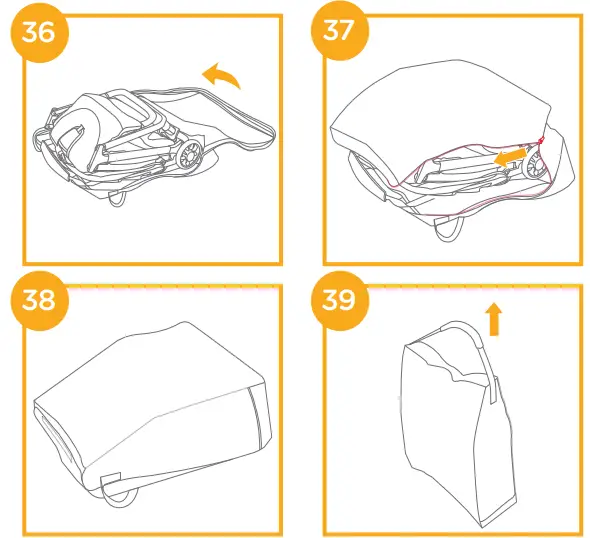 36

37

38

39