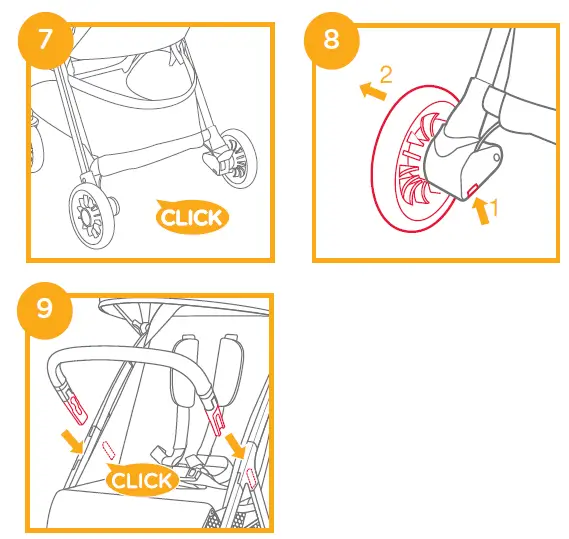 7

CLICK

8

2

1

9

CLICK