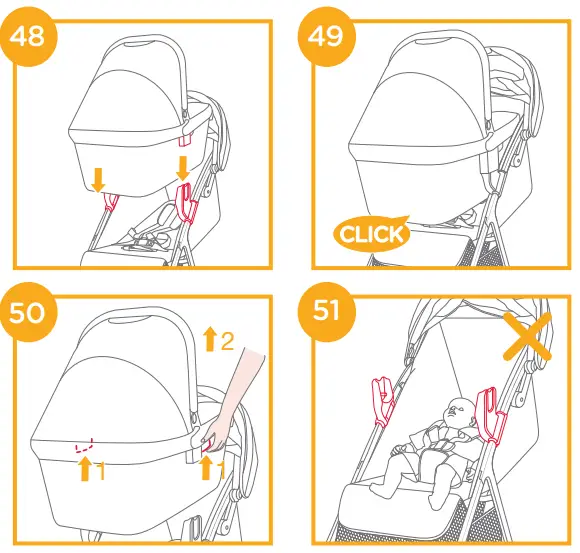 48

49

CLICK

50

2

1

1

51