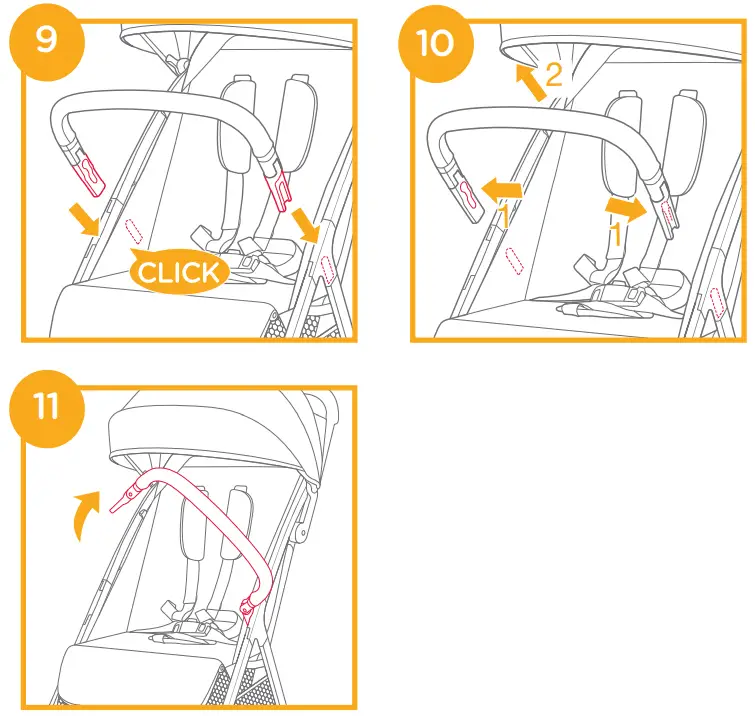 9

CLICK

10

2

1

1

11