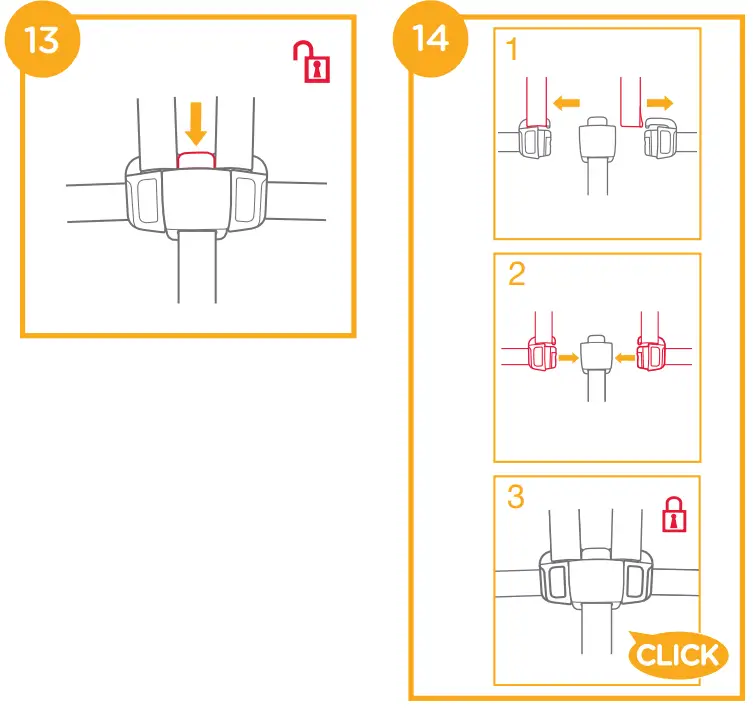 13

14

1

2

3

CLICK