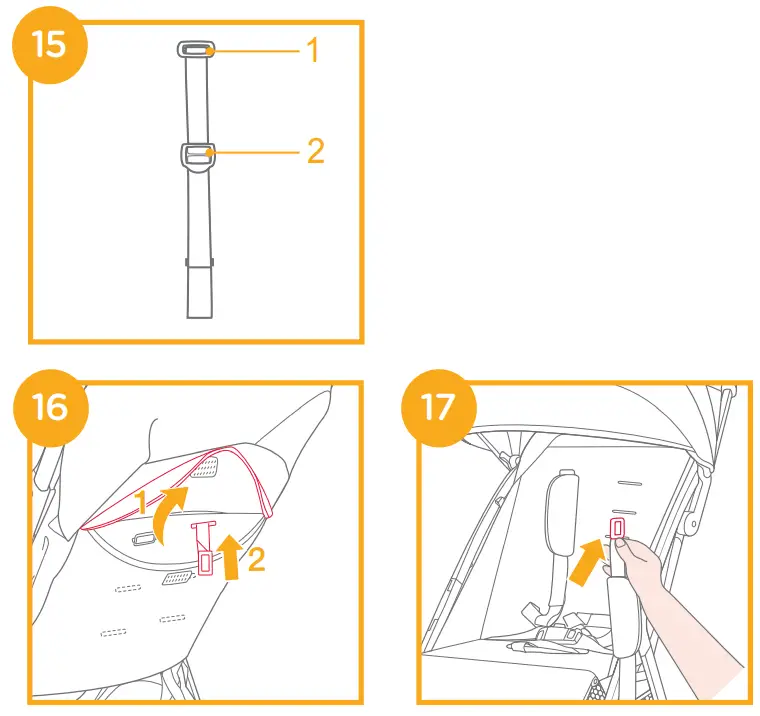 15

1

2

16

1

2

17