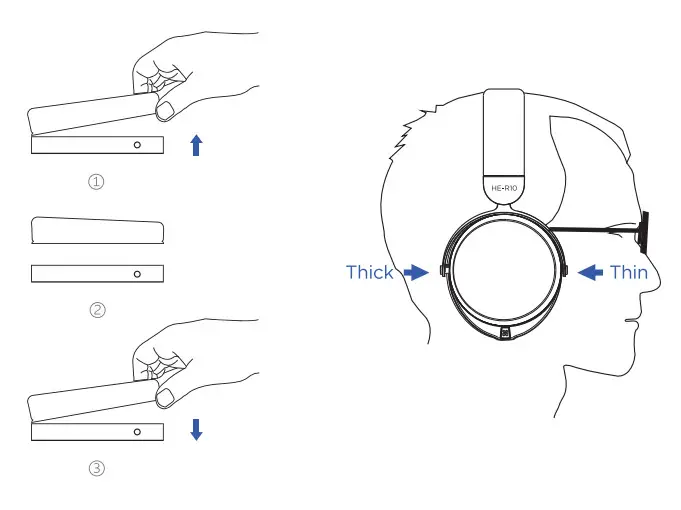 ①

②

③

HE-R10

Thick

Thin