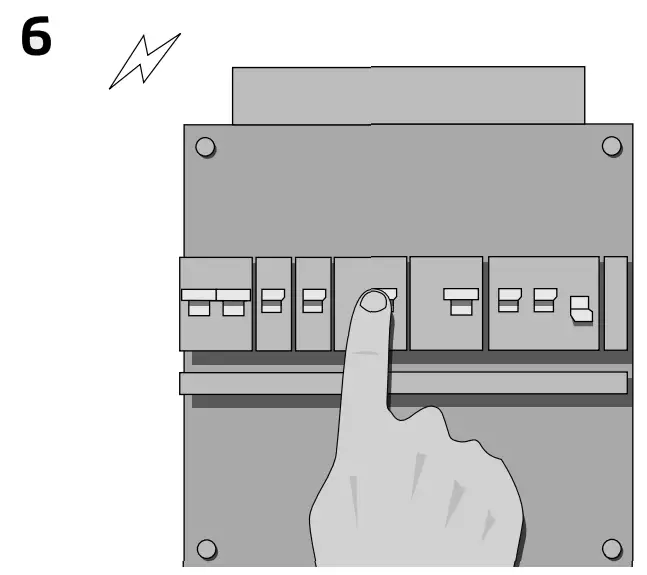 6