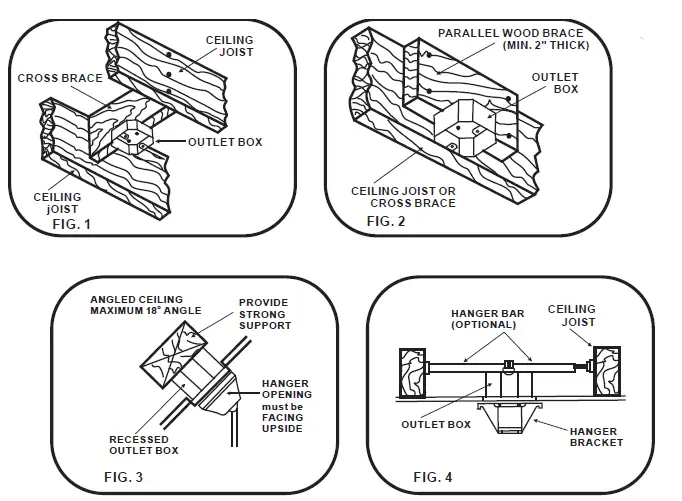 CEILING JOIST
CROSS BRACE
OUTLET BOX
CEILING jOIST
FIG. 1

PARALLEL WOOD BRACE (MIN. 2" THICK)
OUTLET BOX
CEILING JOIST OR CROSS BRACE
FIG. 2

ANGLED CEILING MAXIMUM 18° ANGLE
PROVIDE STRONG SUPPORT
HANGER OPENING must be FACING UPSIDE
RECESSED OUTLET BOX
FIG. 3

HANGER BAR (OPTIONAL)
CEILING JOIST
OUTLET BOX
HANGER BRACKET
FIG. 4