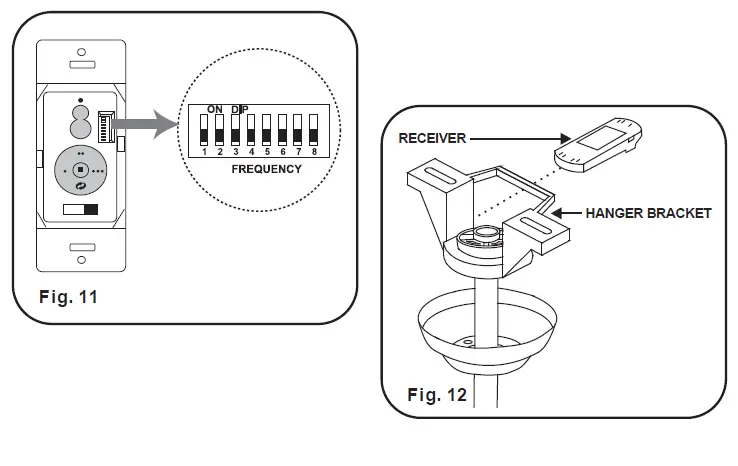 ON DIP
1 2 3 4 5 6 7 8
FREQUENCY

Fig. 11

RECEIVER
HANGER BRACKET

Fig. 12