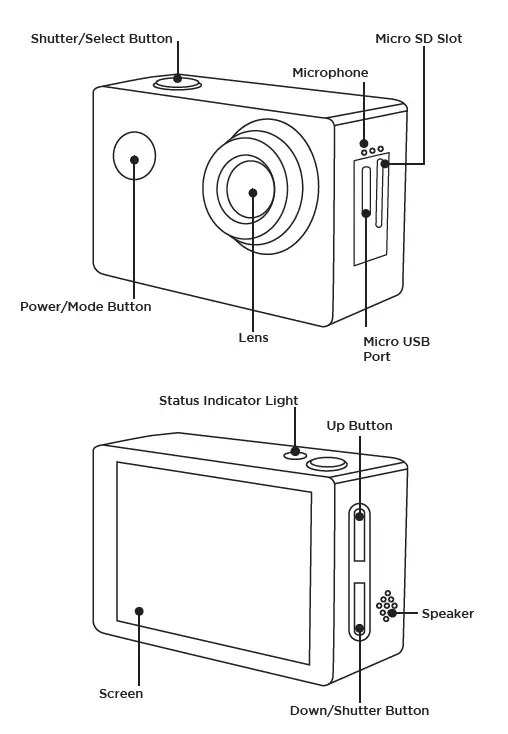 Shutter/Select Button

Micro SD Slot

Microphone

Power/Mode Button

Lens

Micro USB Port

Status Indicator Light

Up Button

Speaker

Screen

Down/Shutter Button