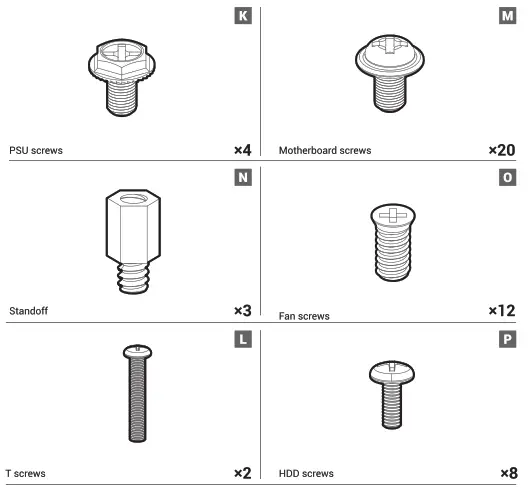 K

PSU screws ×4

M

Motherboard screws ×20

N

Standoff ×3

O

Fan screws ×12

L

T screws ×2

P

HDD screws ×8