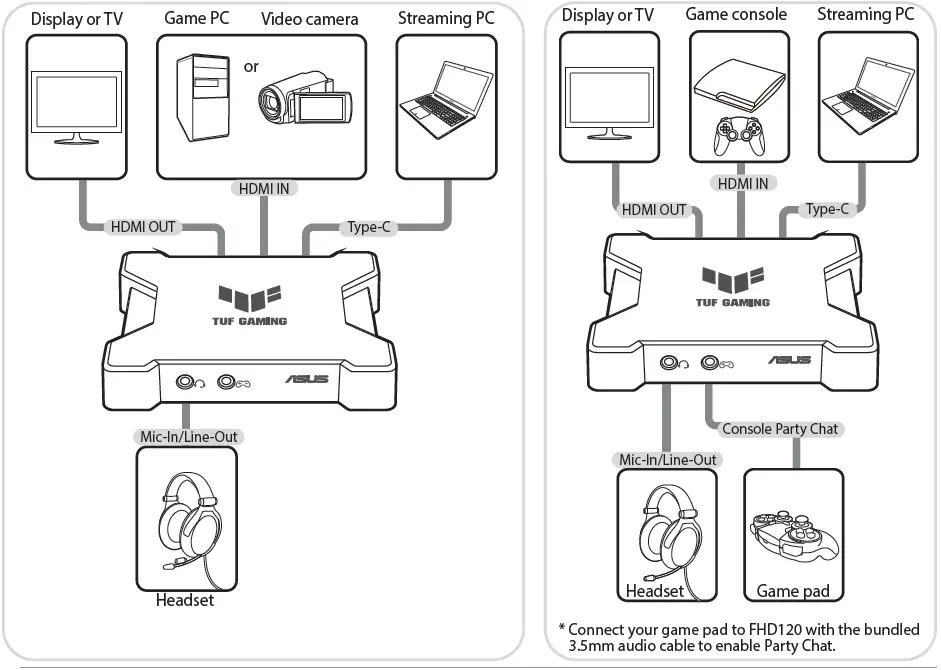 Display or TV
Game PC
or
Video camera
Streaming PC
HDMI IN
HDMI OUT
Type-C
TUF GAMING
ASUS
Mic-In/Line-Out
Headset

Display or TV
Game console
Streaming PC
HDMI IN
HDMI OUT
Type-C
TUF GAMING
ASUS
Console Party Chat
Mic-In/Line-Out
Headset
Game pad

* Connect your game pad to FHD120 with the bundled 3.5mm audio cable to enable Party Chat.