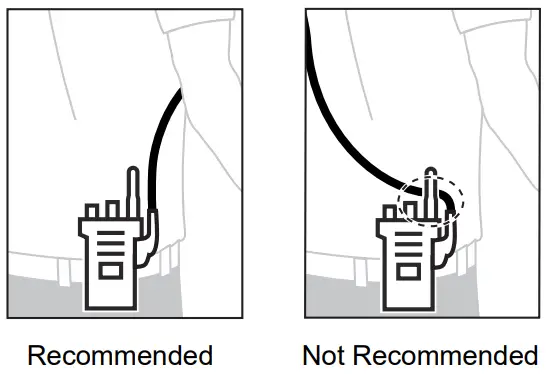 Recommended

Not Recommended