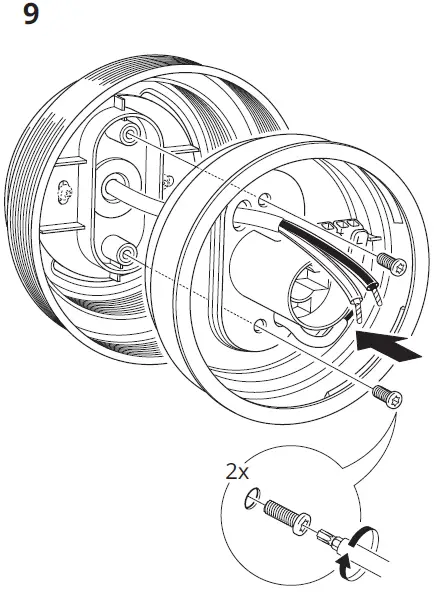 9

2x