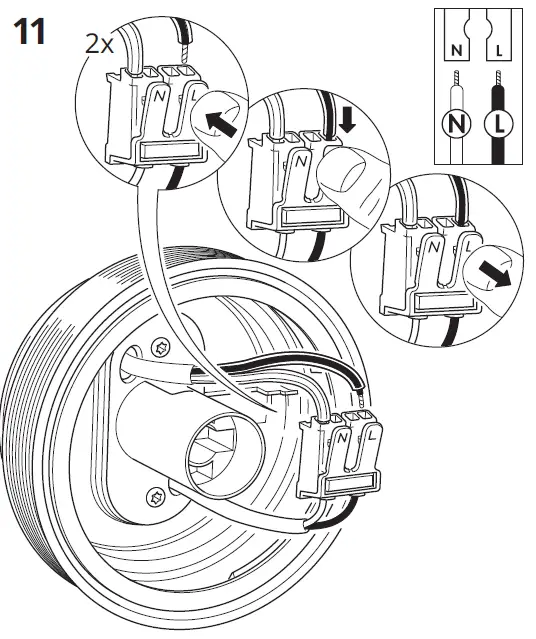 11

2x

N L

N L

N L

N L

N L

N L