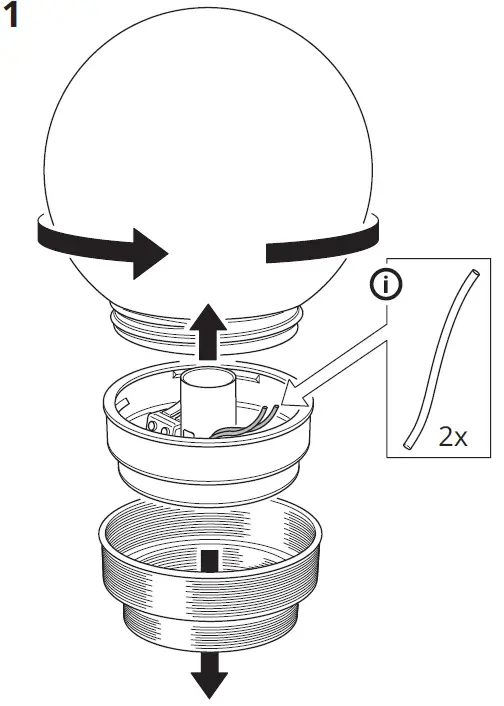 1

i

2x