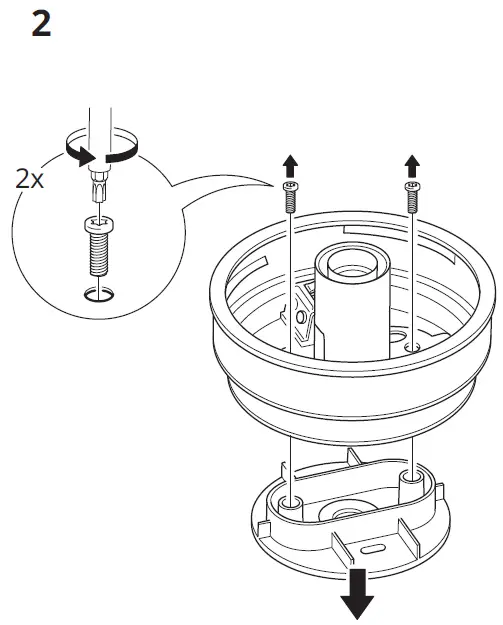 2

2x