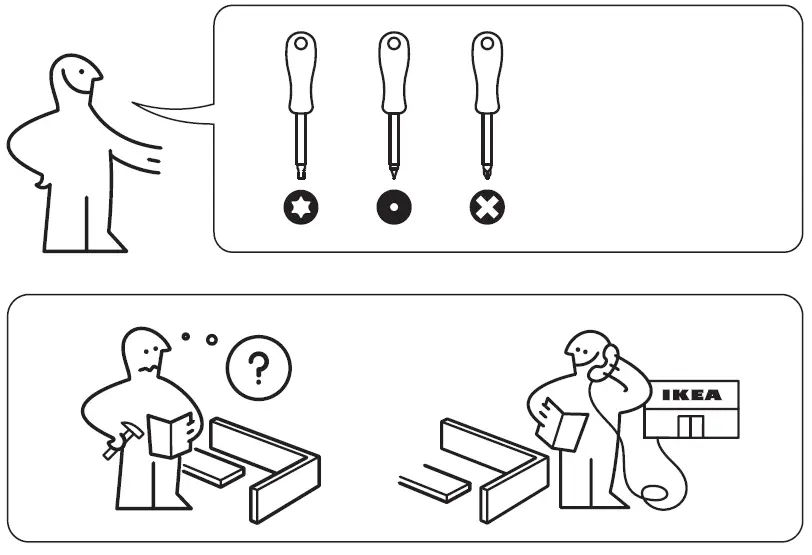 ?

IKEA