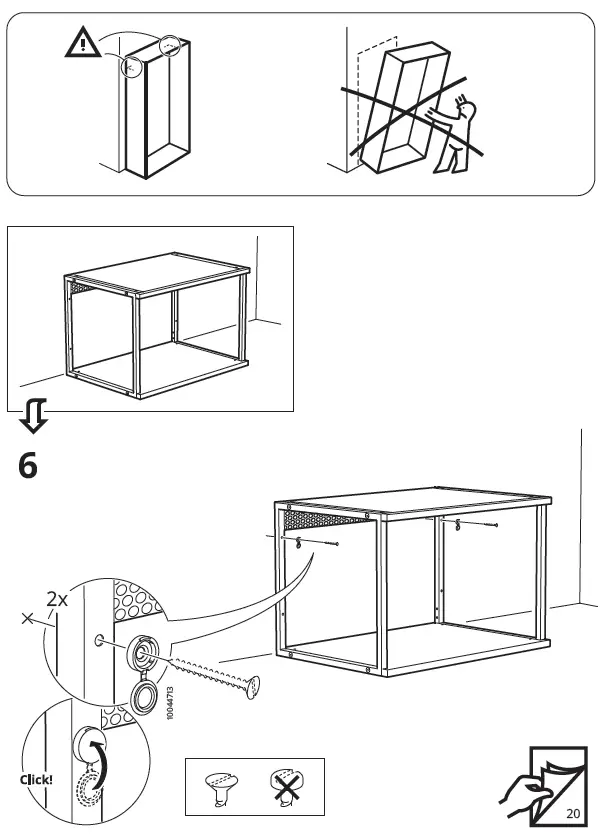 6

2x

10044713

Click!

20