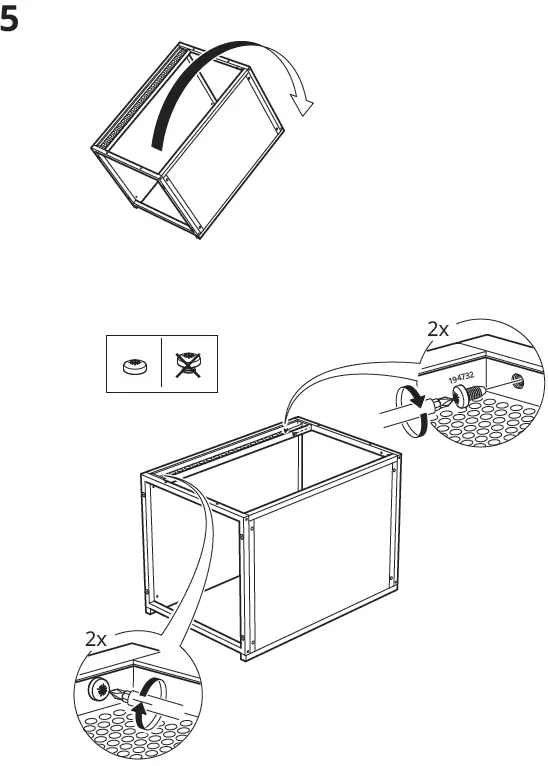 5

2x

194732

2x