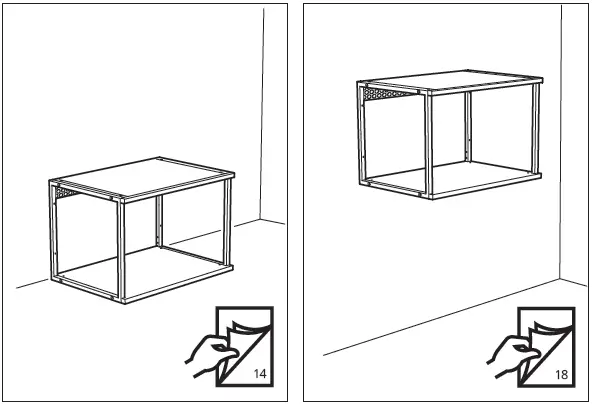 14

18