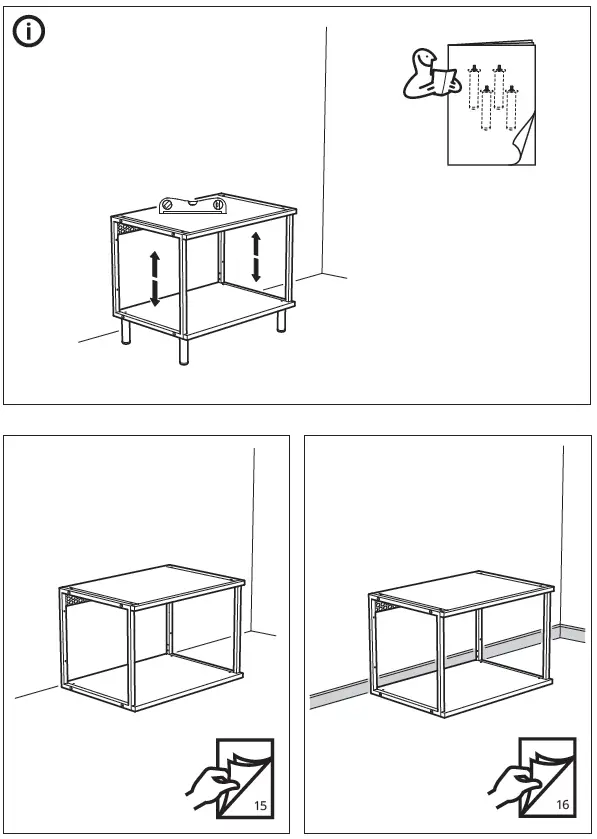 15

16