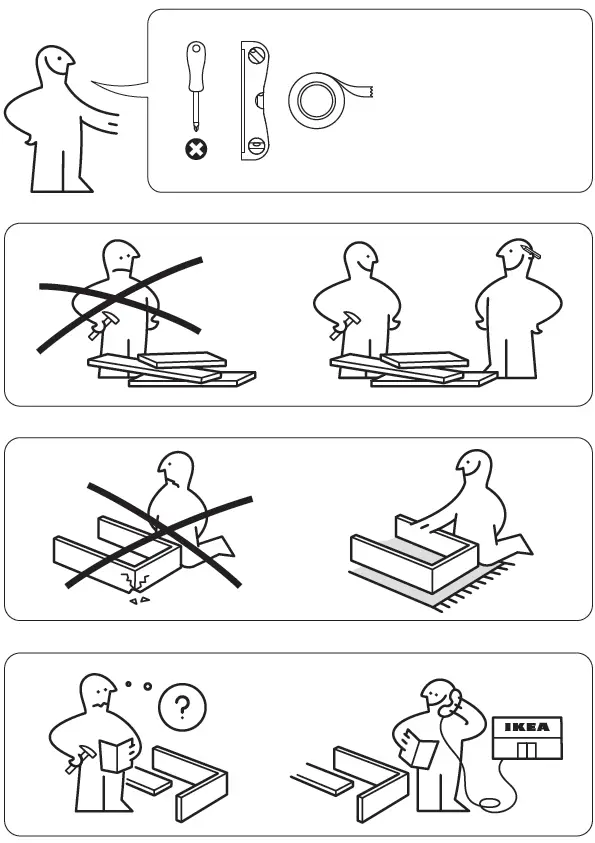 ?

IKEA