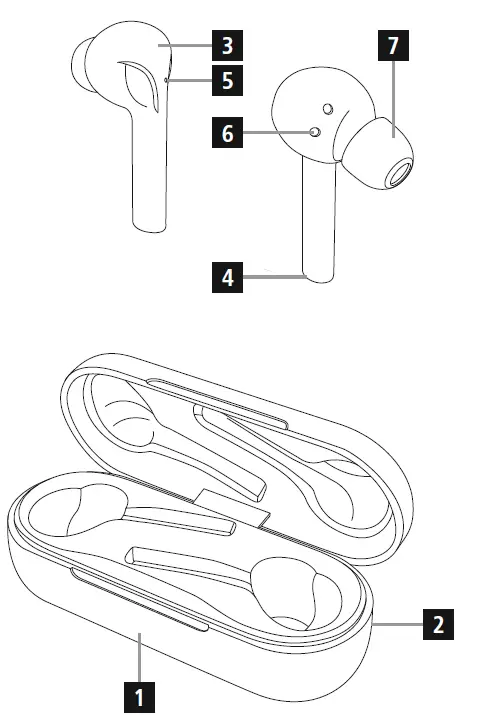 3
5
7
6
4
2
1