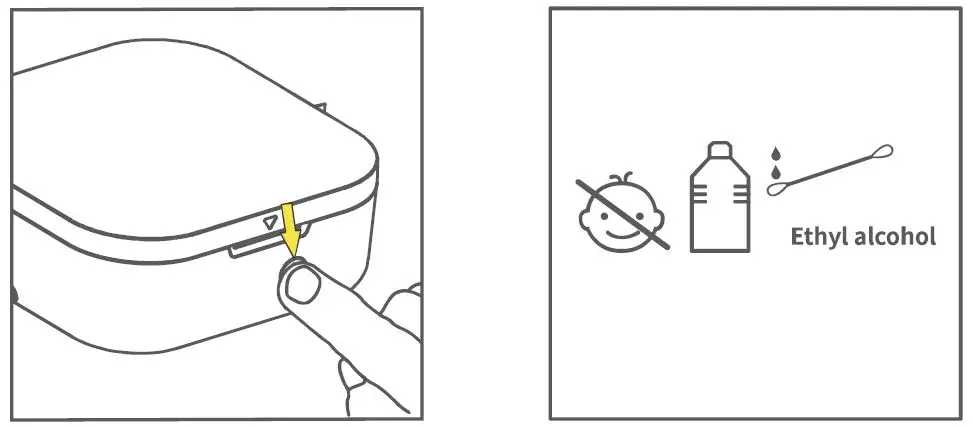 Ethyl alcohol