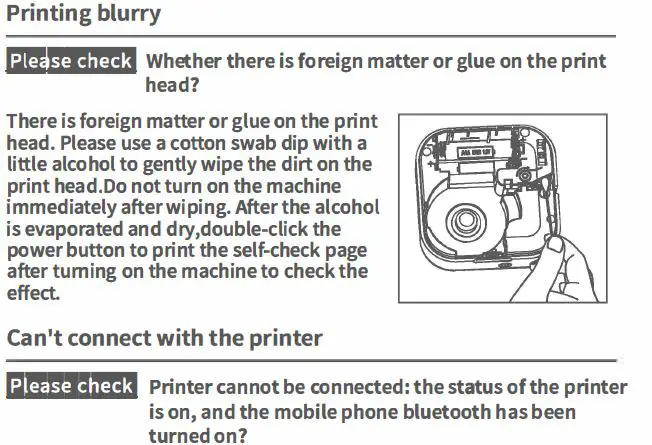 Printing blurry

Please check Whether there is foreign matter or glue on the print head?

There is foreign matter or glue on the print head. Please use a cotton swab dip with a little alcohol to gently wipe the dirt on the print head.Do not turn on the machine immediately after wiping. After the alcohol is evaporated and dry,double-click the power button to print the self-check page after turning on the machine to check the effect.

Can't connect with the printer

Please check Printer cannot be connected: the status of the printer is on, and the mobile phone bluetooth has been turned on?