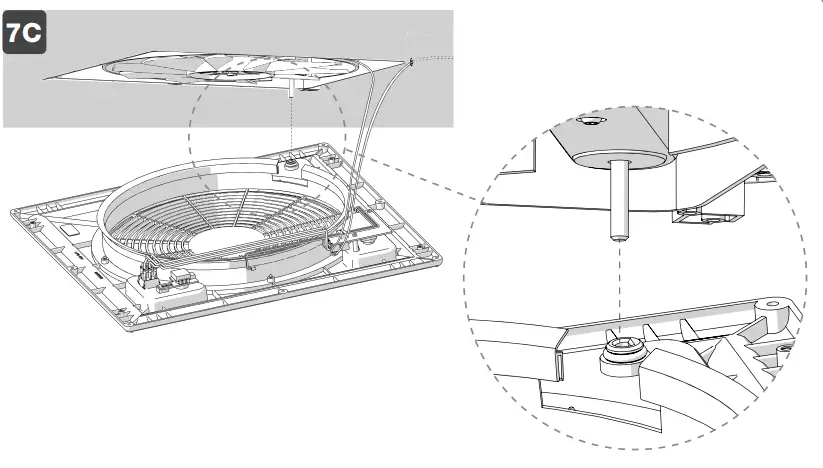 7C