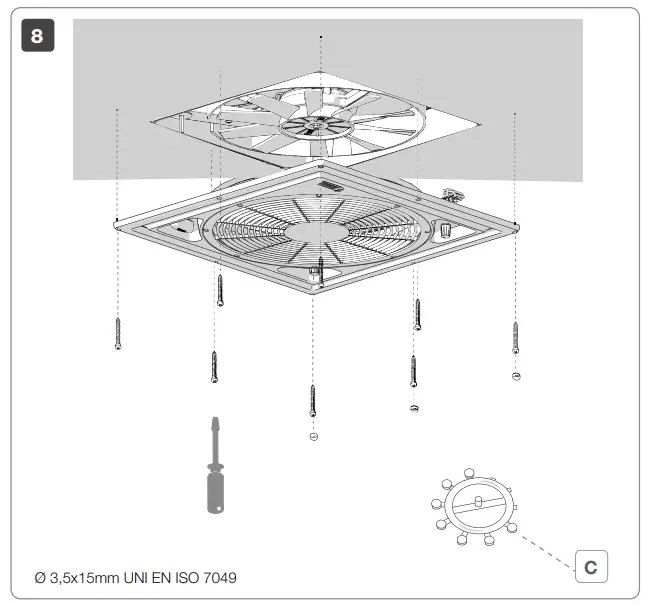 8

Ø 3,5x15mm UNI EN ISO 7049

C