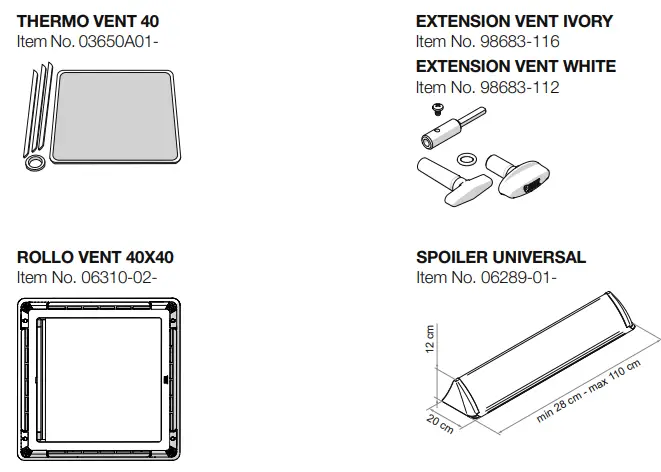 THERMO VENT 40
Item No. 03650A01-

EXTENSION VENT IVORY
Item No. 98683-116

EXTENSION VENT WHITE
Item No. 98683-112

ROLLO VENT 40X40
Item No. 06310-02-

SPOILER UNIVERSAL
Item No. 06289-01-

12 cm

20 cm

min 28 cm - max 110 cm