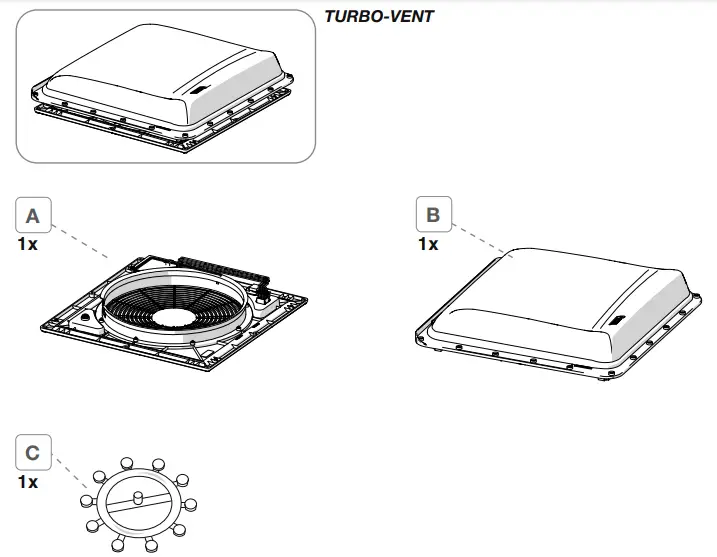 TURBO-VENT

A
1x

B
1x

C
1x