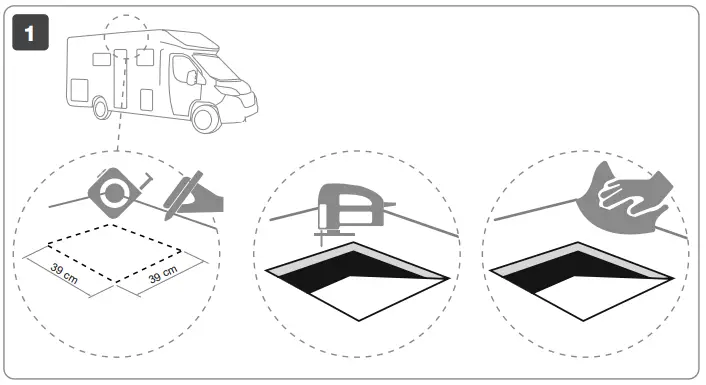 1

39 cm

39 cm